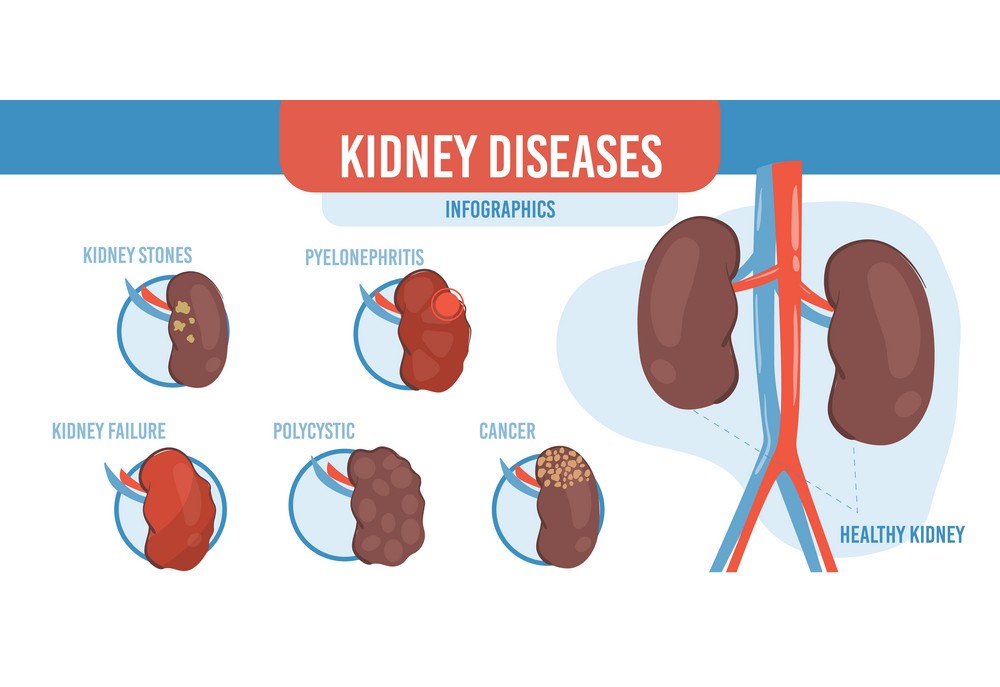 KIDNEY DISEASES
INFOGRAPHICS

KIDNEY STONES
PYELONEPHRITIS
KIDNEY FAILURE
POLYCYSTIC
CANCER

HEALTHY KIDNEY